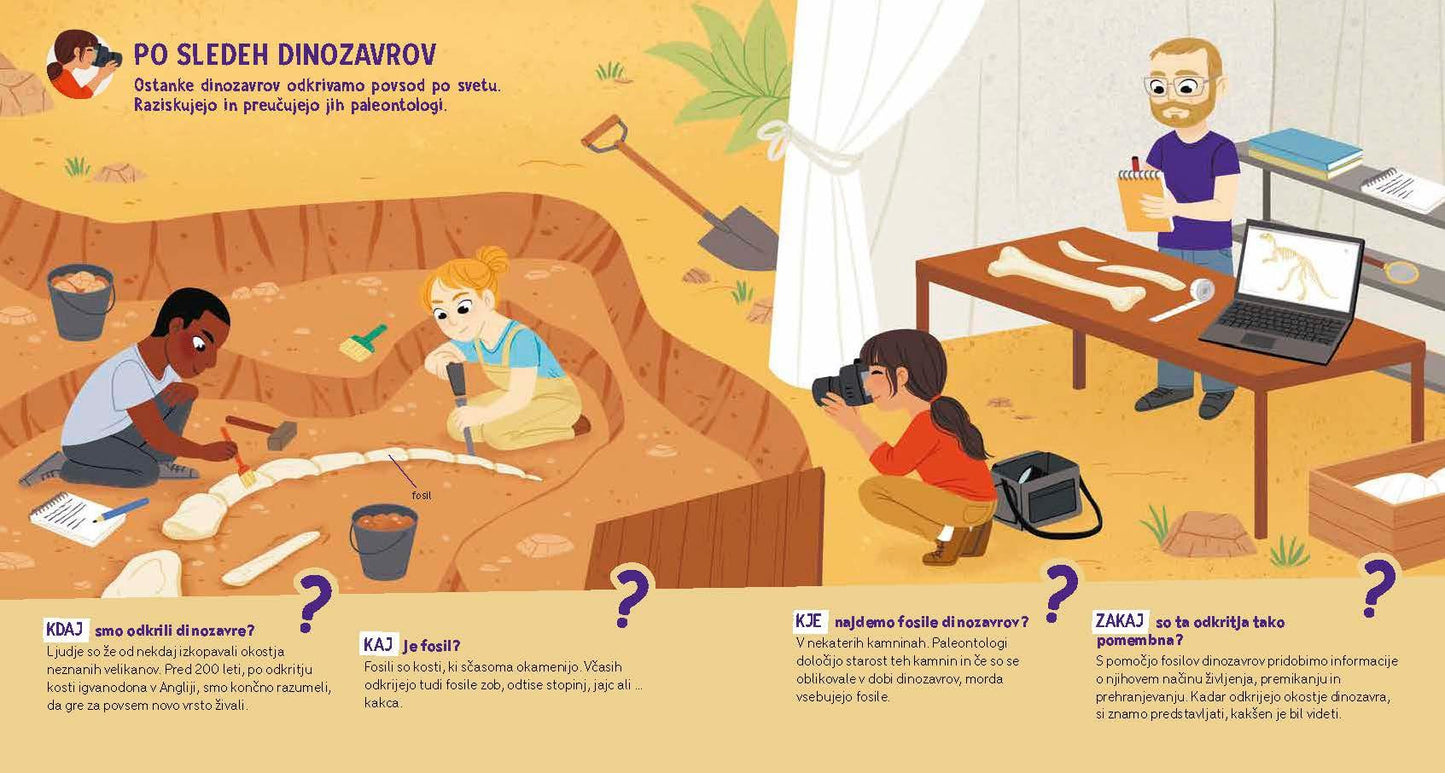 PO SLEDEH DINOZAVROV
Ostanke dinozavrov odkrivamo povsod po svetu. Raziskujejo in preučujejo jih paleontologi.

fosil

?
KDAJ smo odkrili dinozavre?
Ljudje so že od nekdaj izkopavali okostja neznanih velikanov. Pred 200 leti, po odkritju kosti igvanodona v Angliji, smo končno razumeli, da gre za povsem novo vrsto živali.

?
KAJ je fosil?
Fosili so kosti, ki sčasoma okamenijo. Včasih odkrijejo tudi fosile zob, odtise stopinj, jajc ali ... kakca.

?
KJE najdemo fosile dinozavrov?
V nekaterih kamninah. Paleontologi določijo starost teh kamnin in če so se oblikovale v dobi dinozavrov, morda vsebujejo fosile.

?
ZAKAJ so ta odkritja tako pomembna?
S pomočjo fosilov dinozavrov pridobimo informacije o njihovem načinu življenja, premikanju in prehranjevanju. Kadar odkrijejo okostje dinozavra, si znamo predstavljati, kakšen je bil videti.